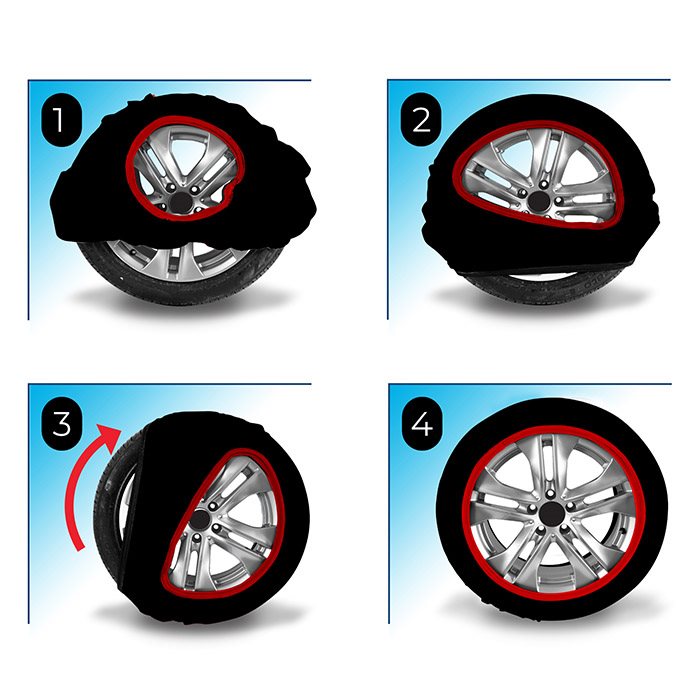 1

2

3

4